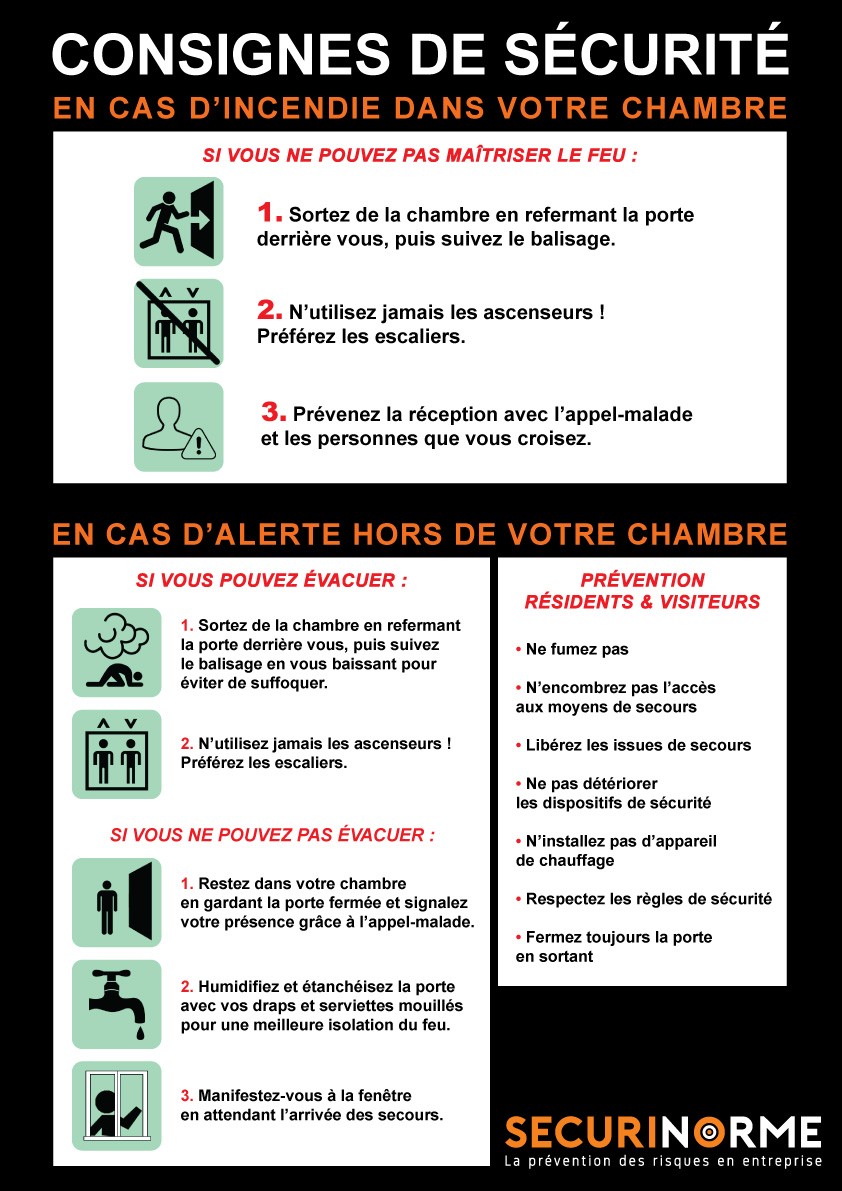 CONSIGNES DE SÉCURITÉ

EN CAS D'INCENDIE DANS VOTRE CHAMBRE

SI VOUS NE POUVEZ PAS MAÎTRISER LE FEU :

1. Sortez de la chambre en refermant la porte derrière vous, puis suivez le balisage.

2. N'utilisez jamais les ascenseurs ! Préférez les escaliers.

3. Prévenez la réception avec l'appel-malade et les personnes que vous croisez.

EN CAS D'ALERTE HORS DE VOTRE CHAMBRE

SI VOUS POUVEZ ÉVACUER :

1. Sortez de la chambre en refermant la porte derrière vous, puis suivez le balisage en vous baissant pour éviter de suffoquer.

2. N'utilisez jamais les ascenseurs ! Préférez les escaliers.

SI VOUS NE POUVEZ PAS ÉVACUER :

1. Restez dans votre chambre en gardant la porte fermée et signalez votre présence grâce à l'appel-malade.

2. Humidifiez et étanchéisez la porte avec vos draps et serviettes mouillés pour une meilleure isolation du feu.

3. Manifestez-vous à la fenêtre en attendant l'arrivée des secours.

PRÉVENTION RÉSIDENTS & VISITEURS

• Ne fumez pas

• N'encombrez pas l'accès aux moyens de secours

• Libérez les issues de secours

• Ne pas détériorer les dispositifs de sécurité

• N'installez pas d'appareil de chauffage

• Respectez les règles de sécurité

• Fermez toujours la porte en sortant

SECURINORME
La prévention des risques en entreprise