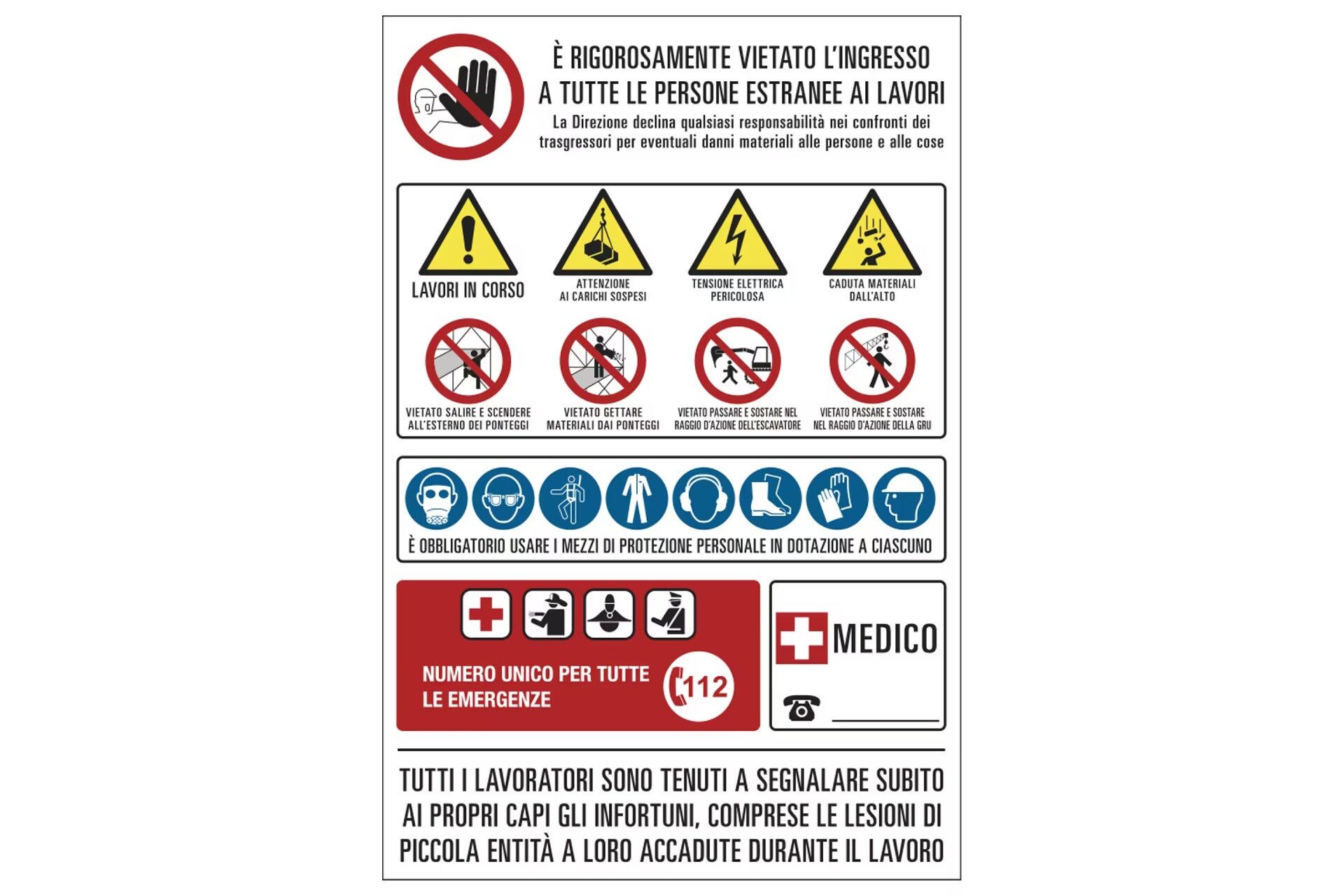 È RIGOROSAMENTE VIETATO L'INGRESSO A TUTTE LE PERSONE ESTRANEE AI LAVORI

La Direzione declina qualsiasi responsabilità nei confronti dei trasgressori per eventuali danni materiali alle persone e alle cose

LAVORI IN CORSO

ATTENZIONE AI CARICHI SOSPESI

TENSIONE ELETTRICA PERICOLOSA

CADUTA MATERIALI DALL'ALTO

VIETATO SALIRE E SCENDERE ALL'ESTERNO DEI PONTEGGI

VIETATO GETTARE MATERIALI DAI PONTEGGI

VIETATO PASSARE E SOSTARE NEL RAGGIO D'AZIONE DELL'ESCAVATORE

VIETATO PASSARE E SOSTARE NEL RAGGIO D'AZIONE DELLA GRU

È OBBLIGATORIO USARE I MEZZI DI PROTEZIONE PERSONALE IN DOTAZIONE A CIASCUNO

NUMERO UNICO PER TUTTE LE EMERGENZE

112

MEDICO

TUTTI I LAVORATORI SONO TENUTI A SEGNALARE SUBITO AI PROPRI CAPI GLI INFORTUNI, COMPRESE LE LESIONI DI PICCOLA ENTITÀ A LORO ACCADUTE DURANTE IL LAVORO