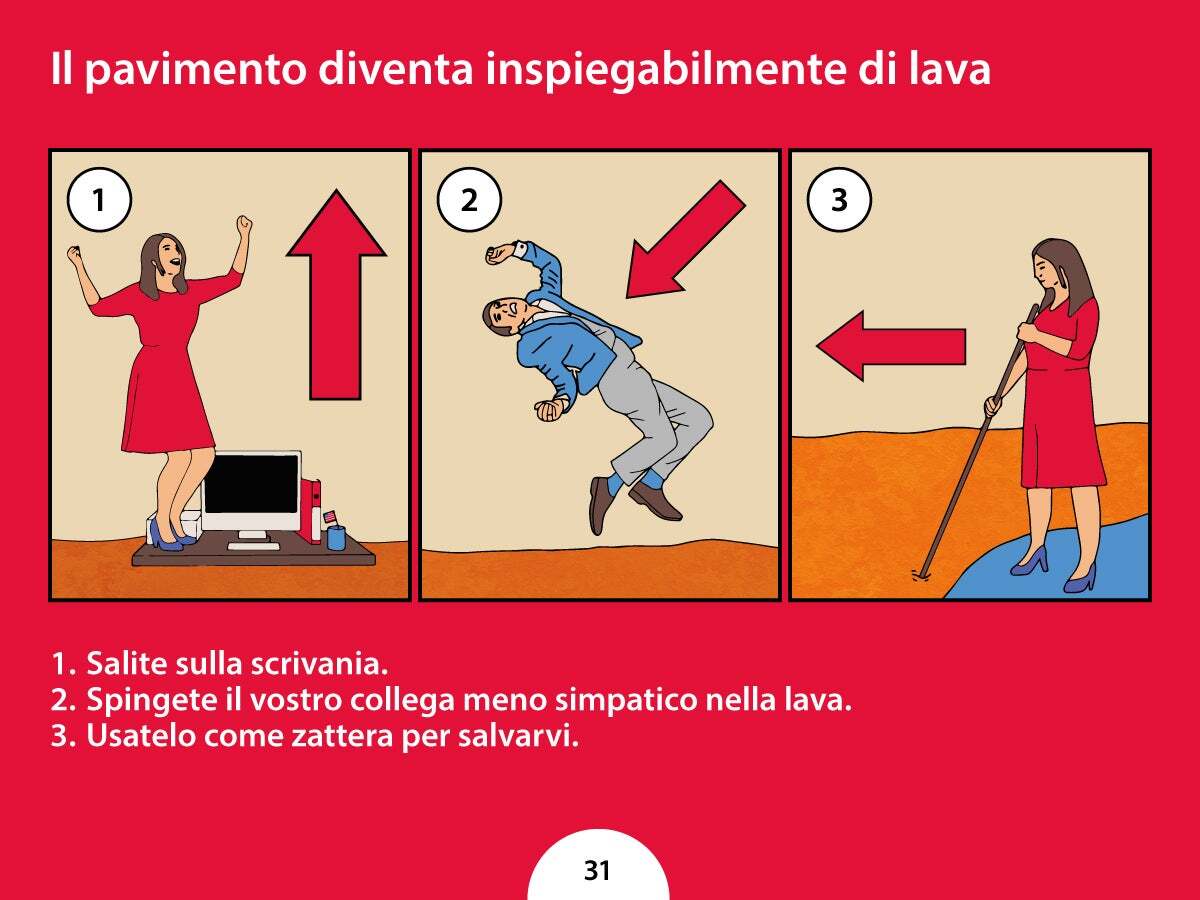 Il pavimento diventa inspiegabilmente di lava

1

2

3

1. Salite sulla scrivania.
2. Spingete il vostro collega meno simpatico nella lava.
3. Usatelo come zattera per salvarvi.

31