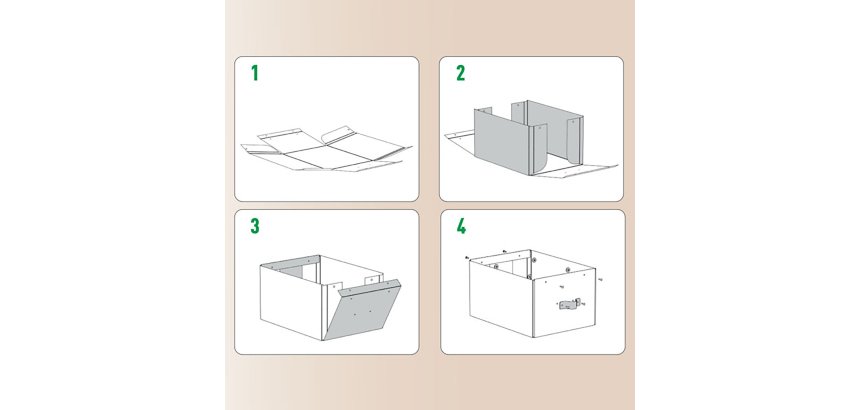 1

2

3

4