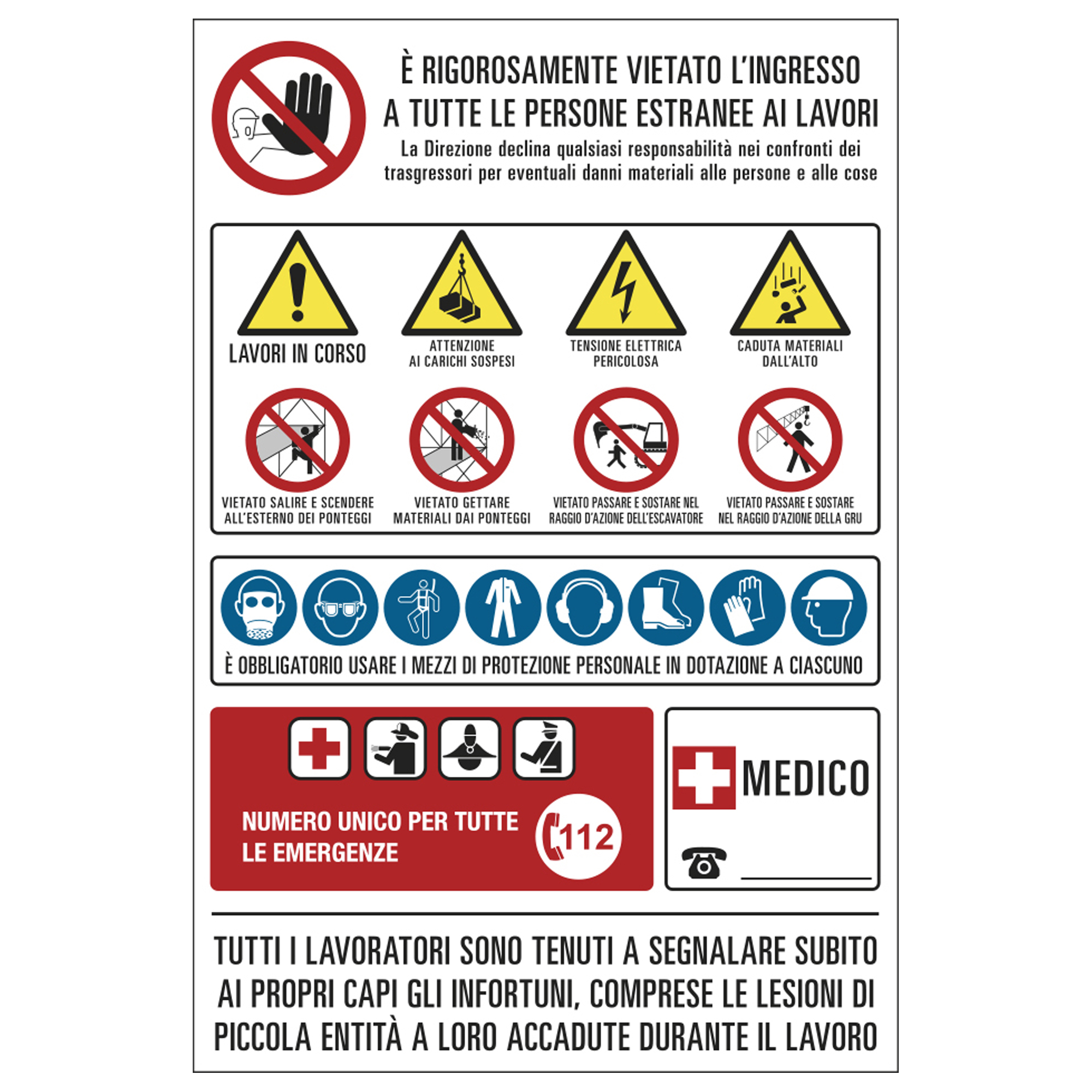 È RIGOROSAMENTE VIETATO L'INGRESSO A TUTTE LE PERSONE ESTRANEE AI LAVORI
La Direzione declina qualsiasi responsabilità nei confronti dei trasgressori per eventuali danni materiali alle persone e alle cose

LAVORI IN CORSO

ATTENZIONE AI CARICHI SOSPESI

TENSIONE ELETTRICA PERICOLOSA

CADUTA MATERIALI DALL'ALTO

VIETATO SALIRE E SCENDERE ALL'ESTERNO DEI PONTEGGI

VIETATO GETTARE MATERIALI DAI PONTEGGI

VIETATO PASSARE E SOSTARE NEL RAGGIO D'AZIONE DELL'ESCAVATORE

VIETATO PASSARE E SOSTARE NEL RAGGIO D'AZIONE DELLA GRU

È OBBLIGATORIO USARE I MEZZI DI PROTEZIONE PERSONALE IN DOTAZIONE A CIASCUNO

NUMERO UNICO PER TUTTE LE EMERGENZE

112

MEDICO

TUTTI I LAVORATORI SONO TENUTI A SEGNALARE SUBITO AI PROPRI CAPI GLI INFORTUNI, COMPRESE LE LESIONI DI PICCOLA ENTITÀ A LORO ACCADUTE DURANTE IL LAVORO